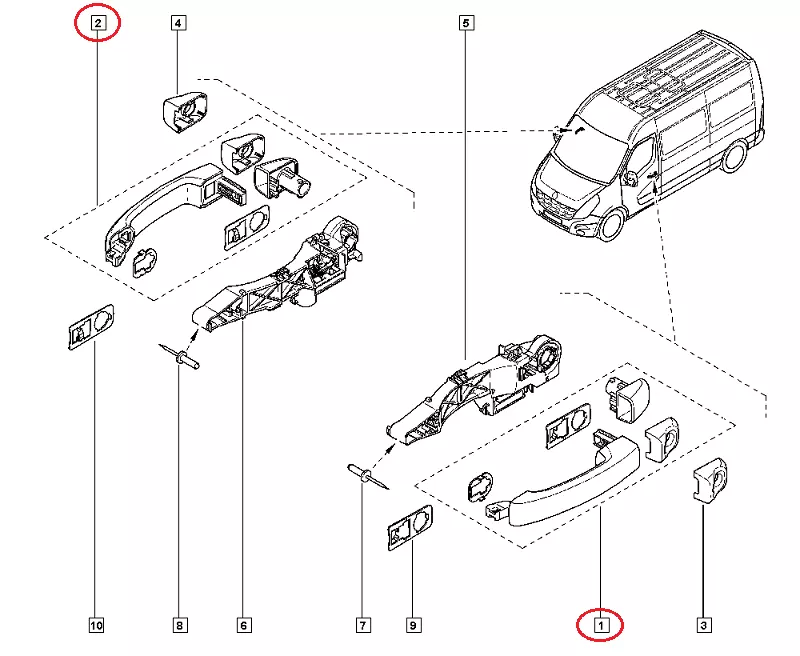 2
4
5
10
8
6
7
9
1
3