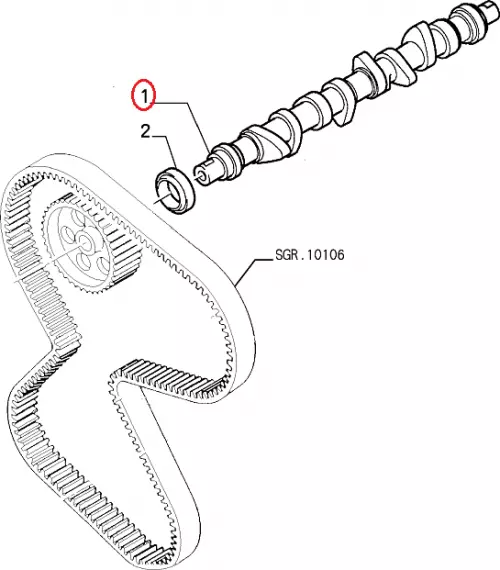 1
2
SGR.10106