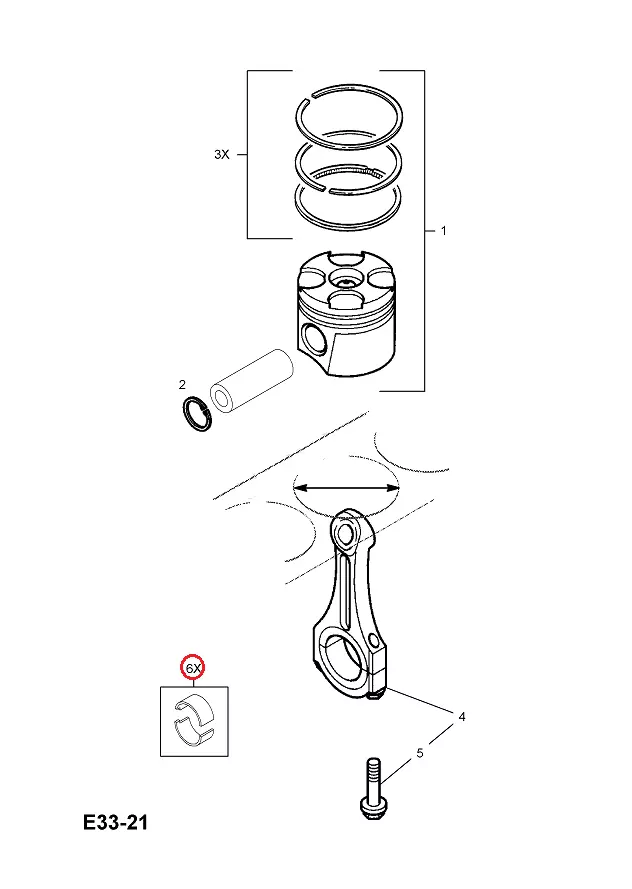 3X
1
2
6X
4
5
E33-21