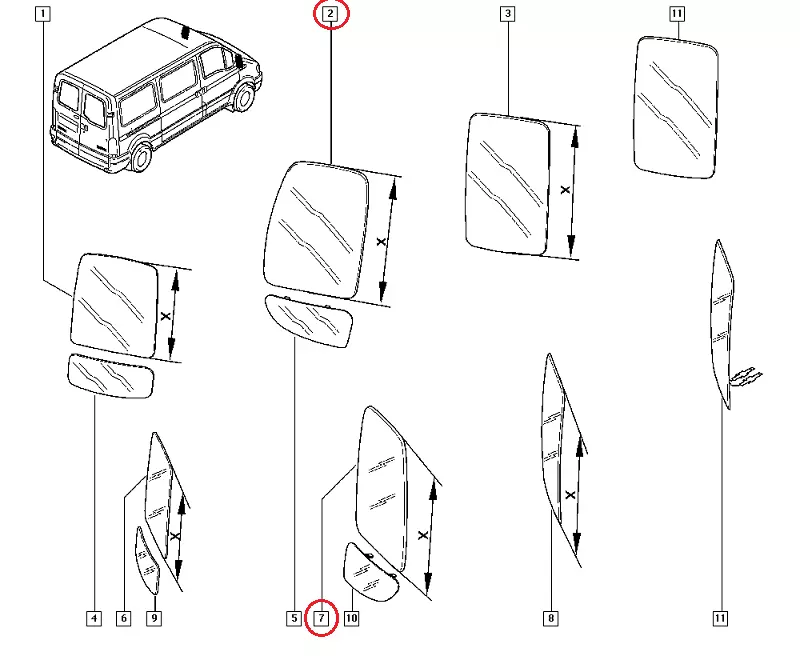 1
2
3
11
X
X
X
X
X
X
4
6
9
5
7
10
8
11