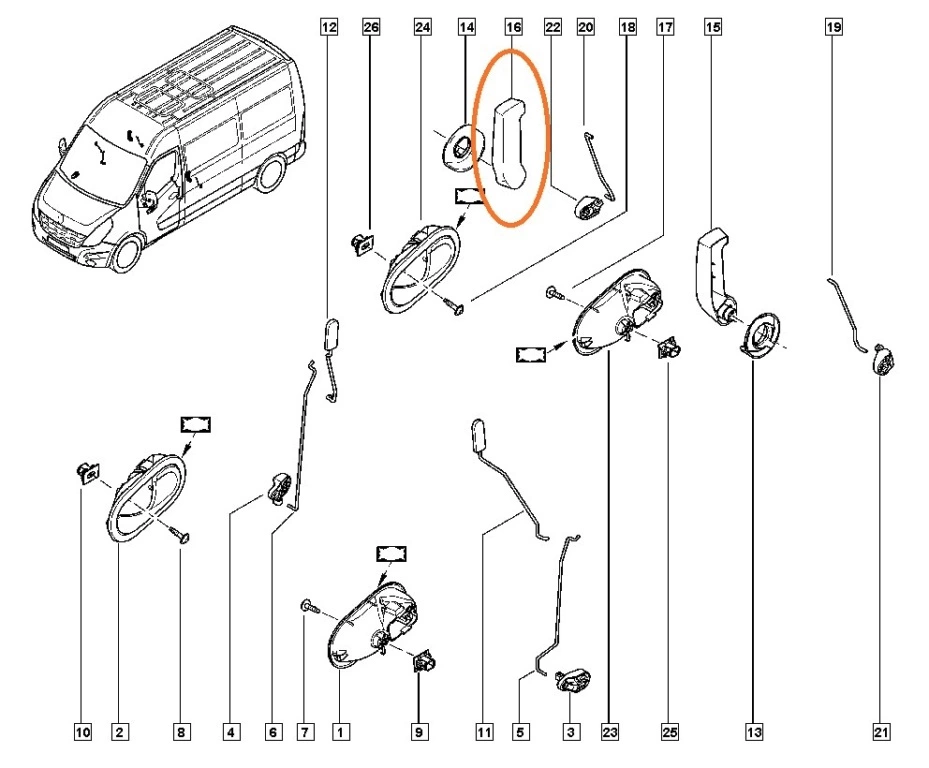 12
26
24
14
16
22
20
18
17
15
19

10
2
8
4
6
7
1
9
11
5
3
23
25
13
21