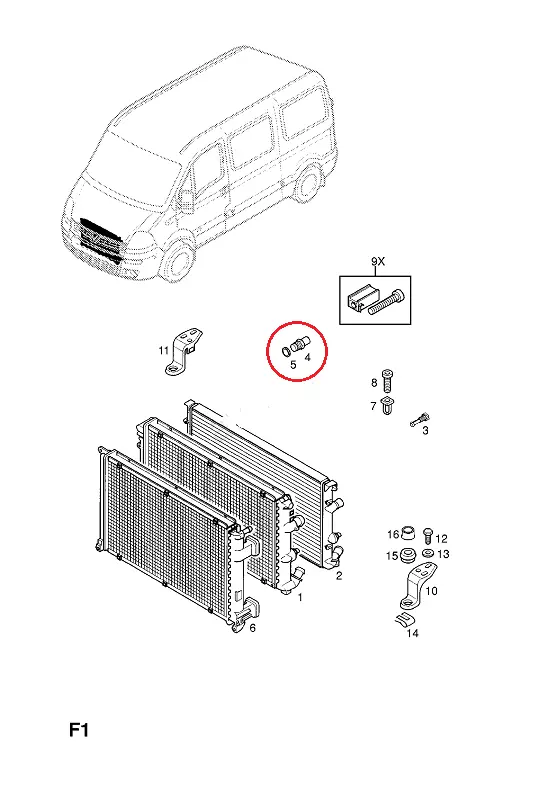 9X

11

5 4

8

7

3

16 12

15 13

10

14

2

1

6

F1