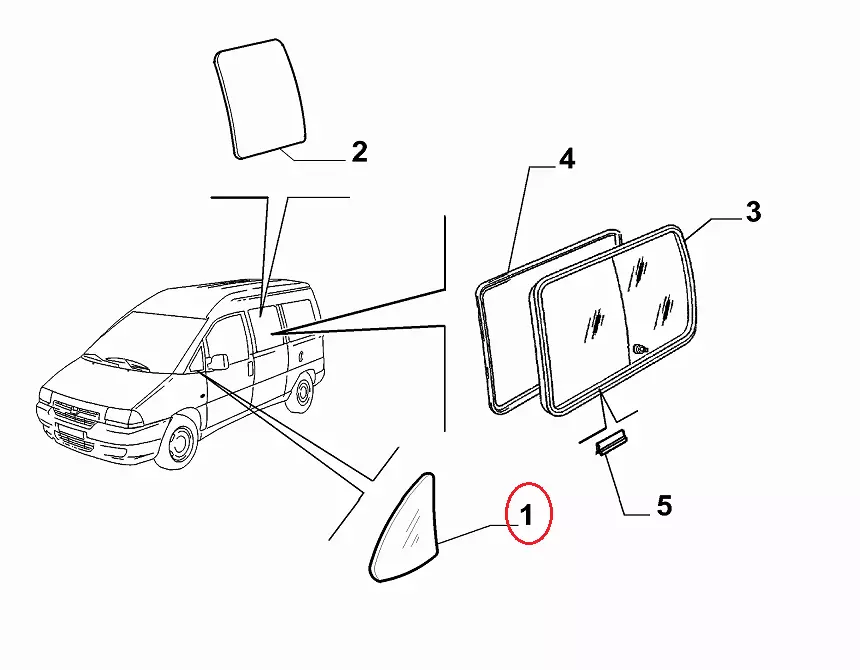 2
4
3
5
1