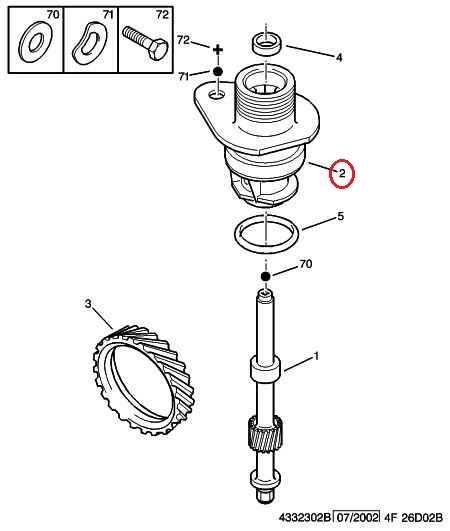 70
71
72
72
71
4
2
5
70
3
1
4332302B 07/2002 4F 26D02B