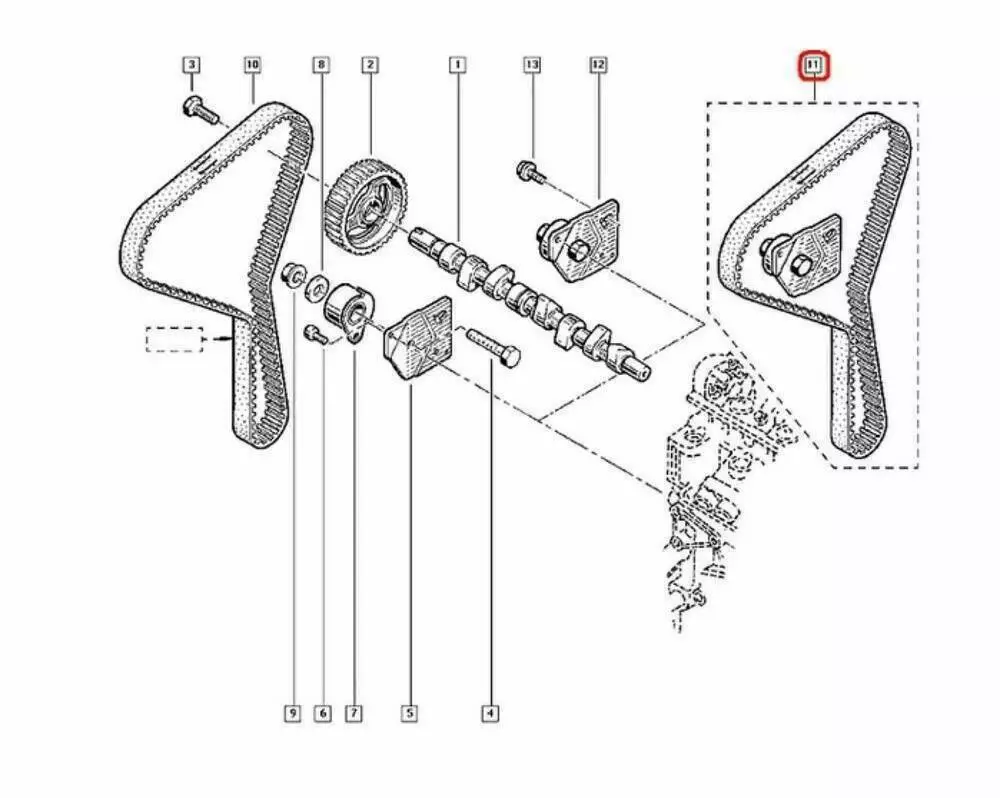 3
10
8
2
1
13
12
11
9
6
7
5
4