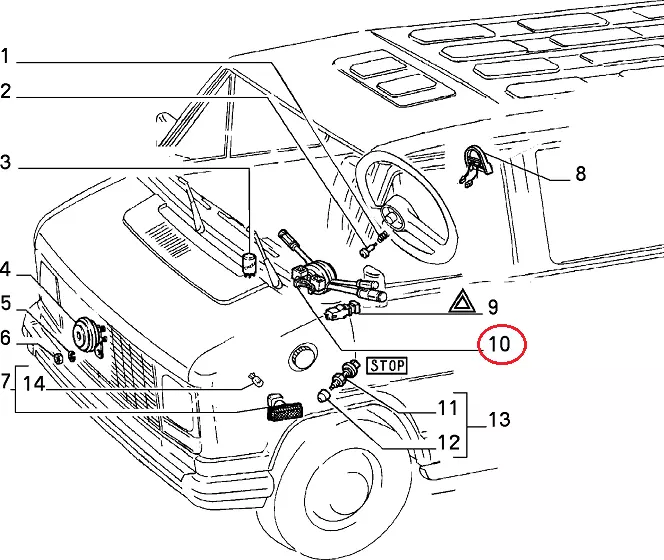 1
2
3
4
5
6
7
14
8
9
10
STOP
11
12
13