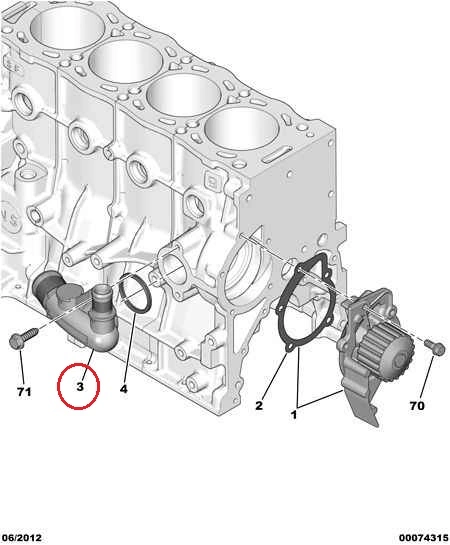 71
3
4
2
1
70
06/2012
00074315