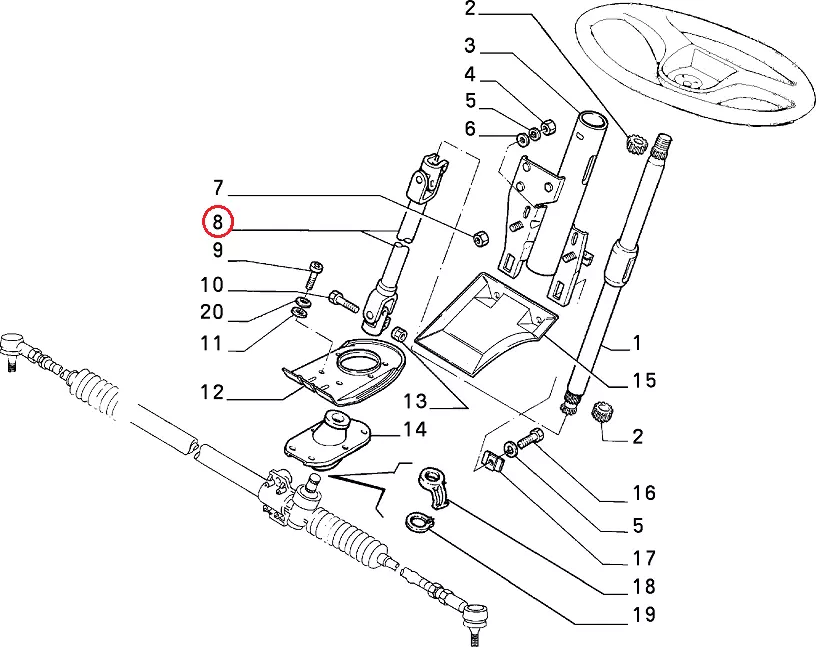 2
3
4
5
6
7
8
9
10
20
11
12
13
14
1
15
2
16
5
17
18
19