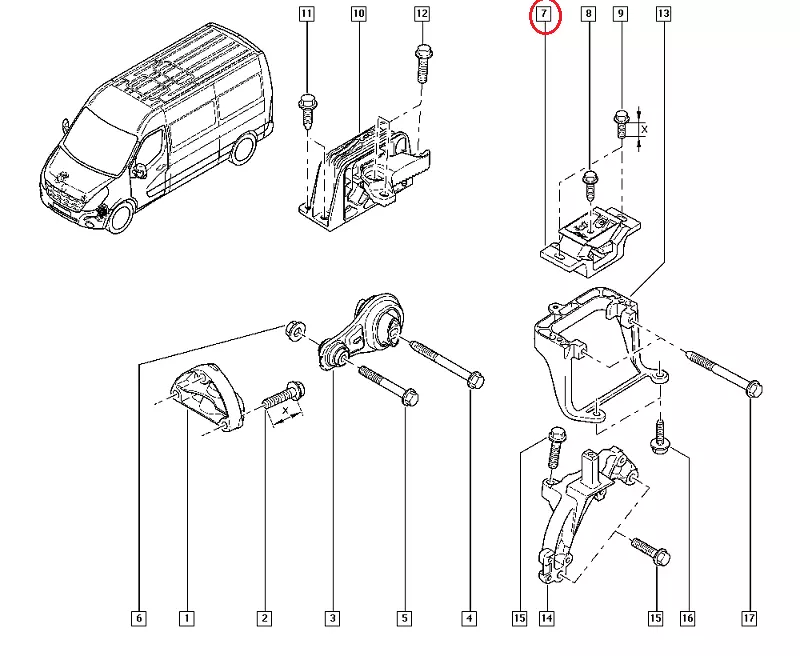 11
10
12
7
8
9
13
X
X
6
1
2
3
5
4
15
14
15
16
17