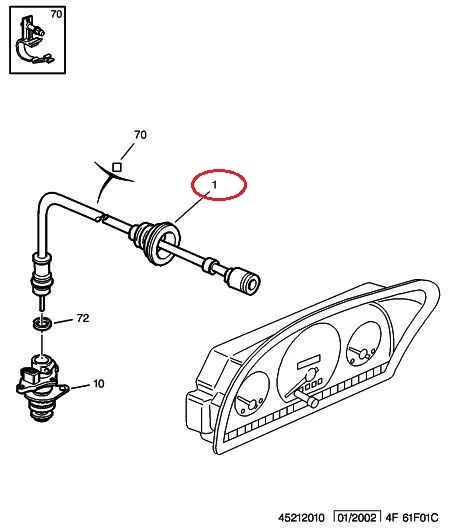 70

70

1

72

10

45212010 01/2002 4F 61F01C