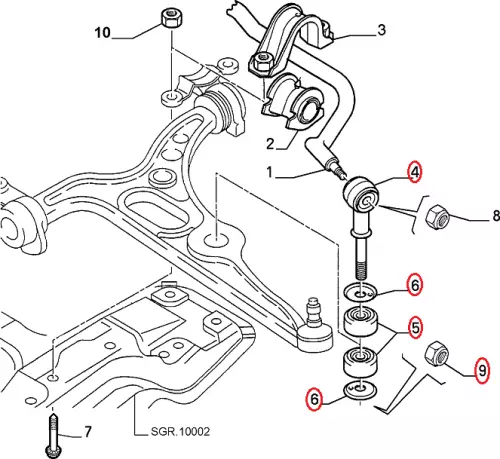 10
3
2
1
4
8
6
5
9
6
7
SGR.10002