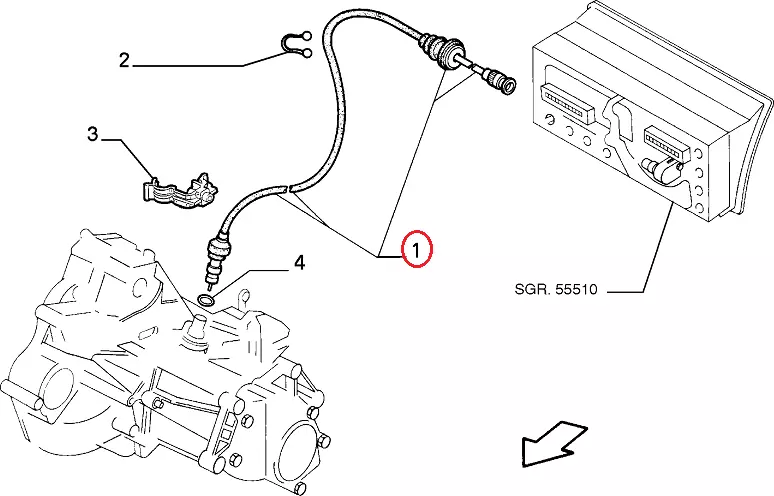 2
3
1
4
SGR. 55510