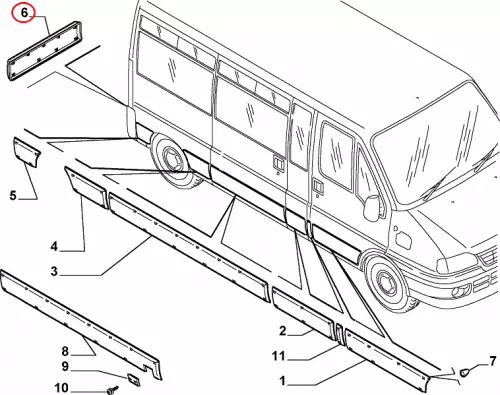 6
5
4
3
8
9
10
2
11
1
7