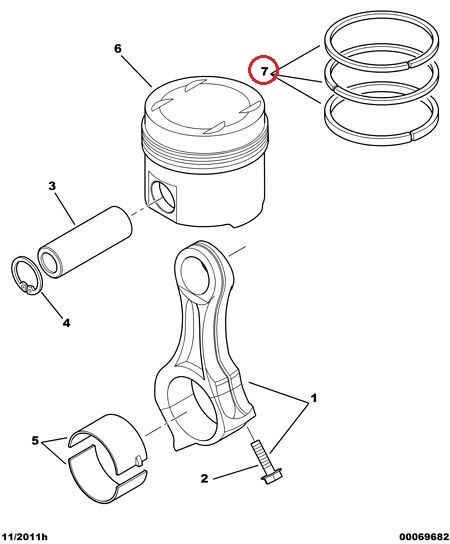 6
7
3
4
1
5
2
11/2011h
00069682