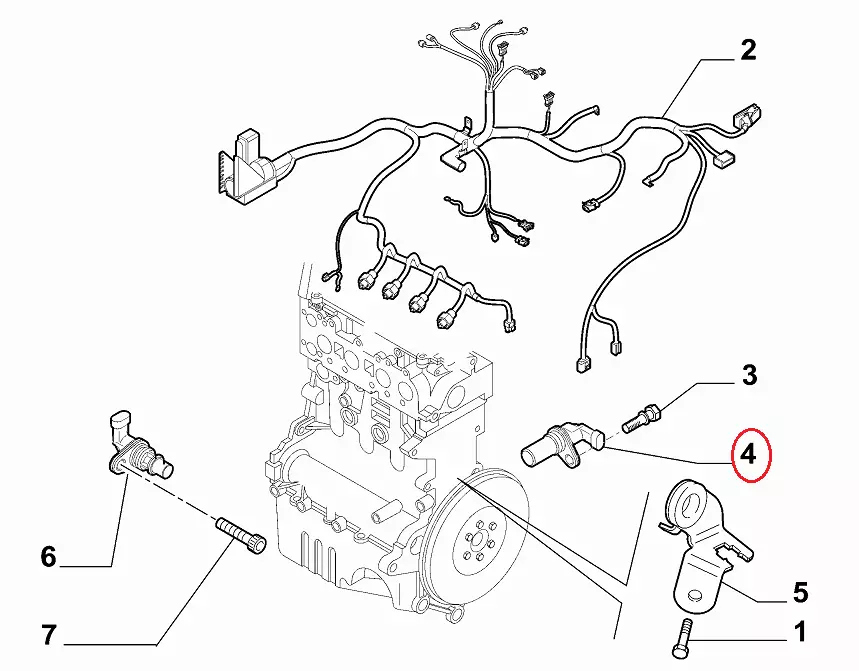 2

3

4

6

5

7

1