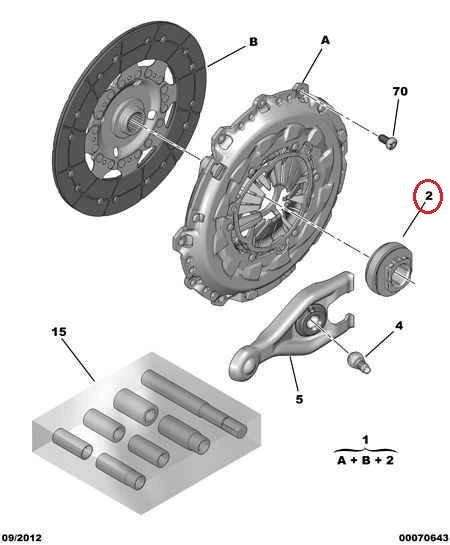 B
A
70
2
15
4
5
1
A + B + 2
09/2012
00070643