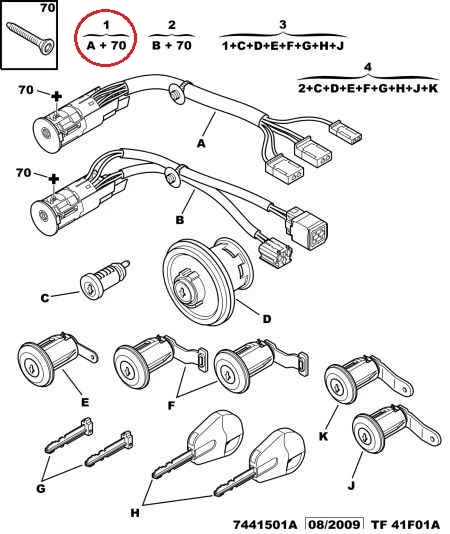 70

1
A + 70

2
B + 70

3
1+C+D+E+F+G+H+J

4
2+C+D+E+F+G+H+J+K

70
A
70
B
C
D
E
F
K
J
G
H

7441501A 08/2009 TF 41F01A