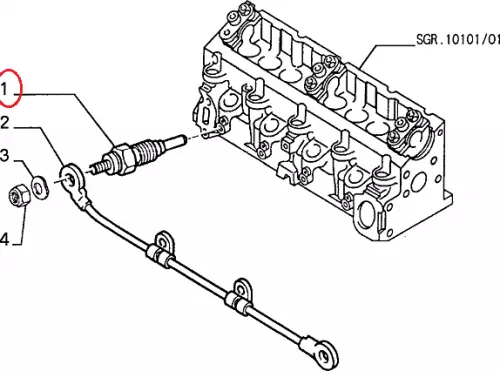 SGR.10101/01
1
2
3
4