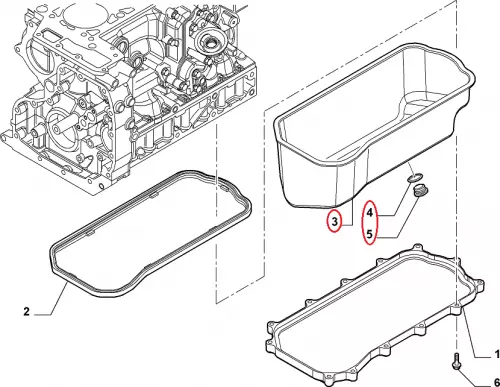 3
4
5
2
1
6