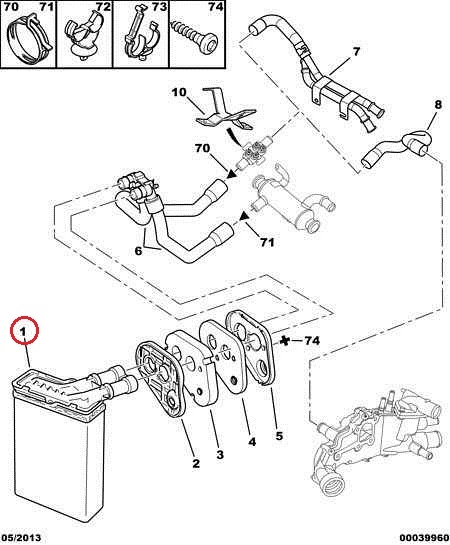 70 71 72 73 74

7

10

8

70

71

6

1

74

2 3 4 5

05/2013

00039960