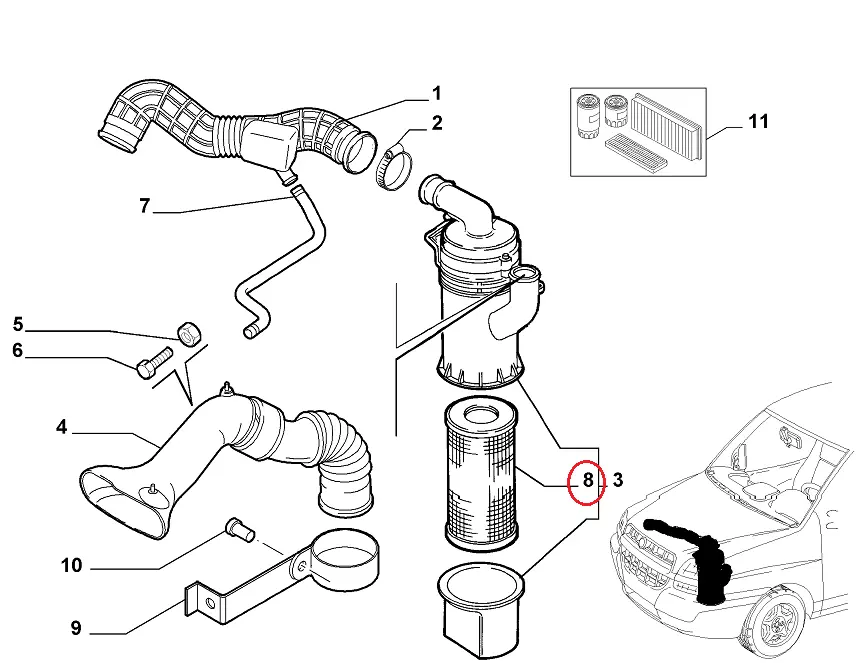 1
2
11
7
5
6
4
8
3
10
9