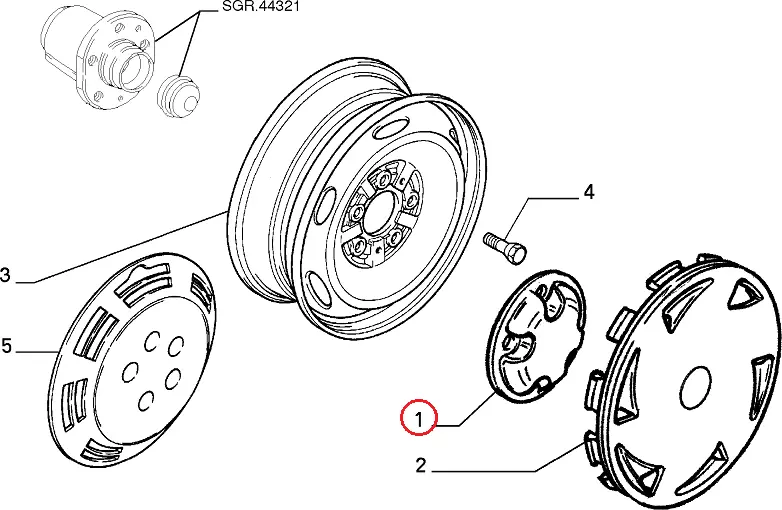 SGR.44321
4
3
5
1
2