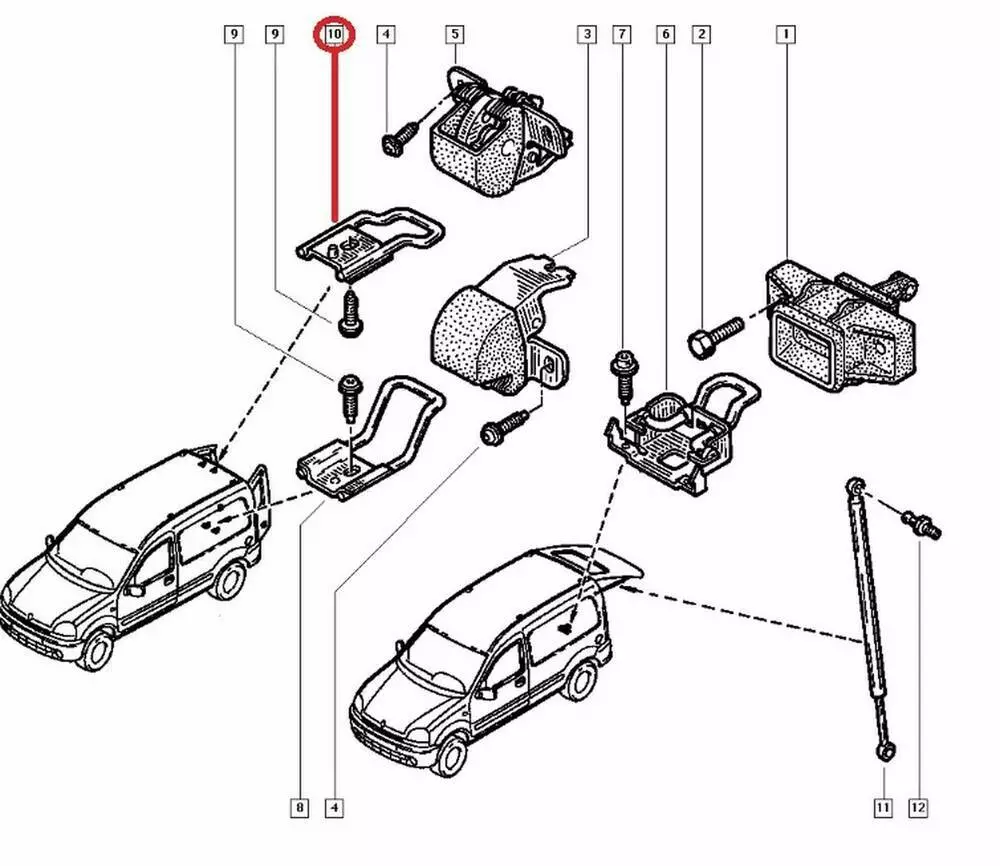 9
9
10
4
5
3
7
6
2
1
8
4
11
12