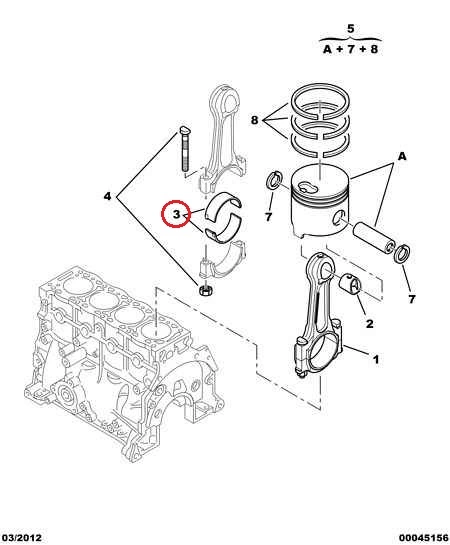 5
A + 7 + 8

8

A

4

3

7

7

2

1

03/2012

00045156