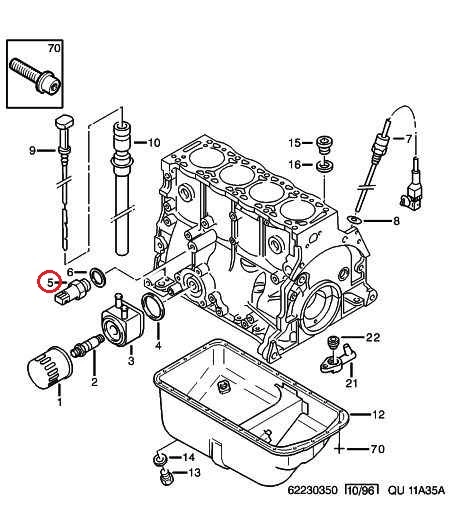 70

9

10

15

16

7

8

6

5

4

3

2

1

22

21

12

70

14

13

62230350 10/96 QU 11A35A