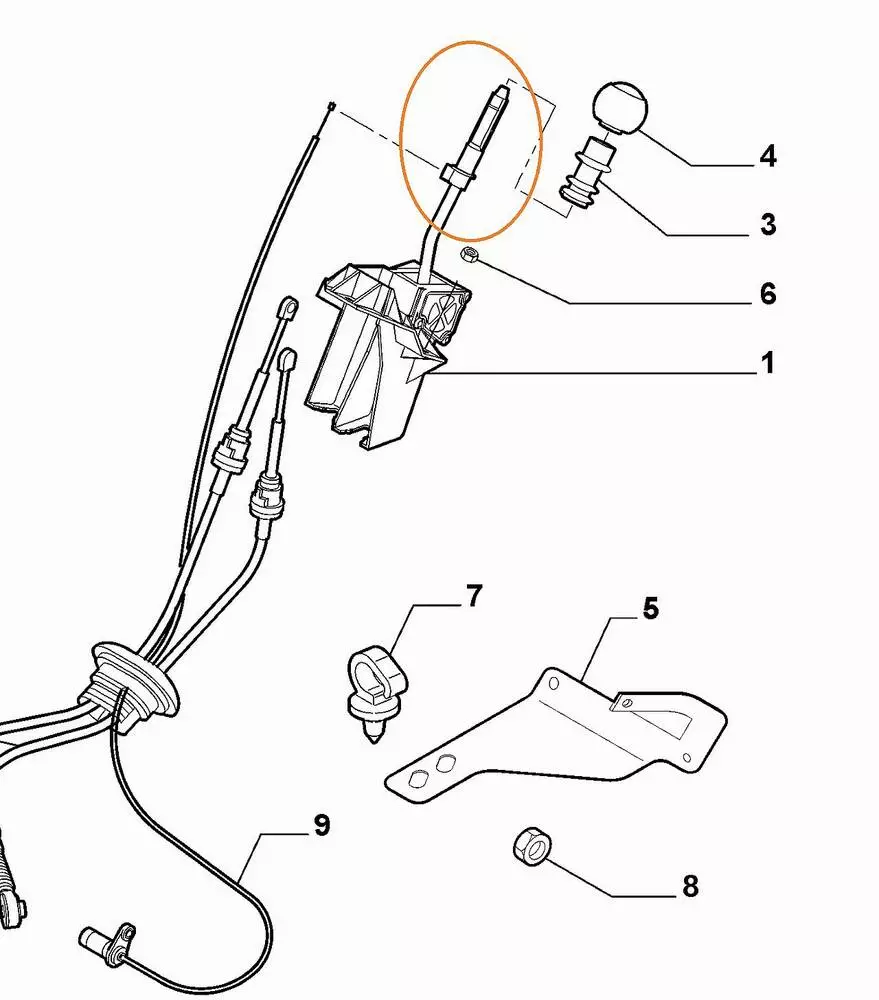 4
3
6
1
7
5
9
8