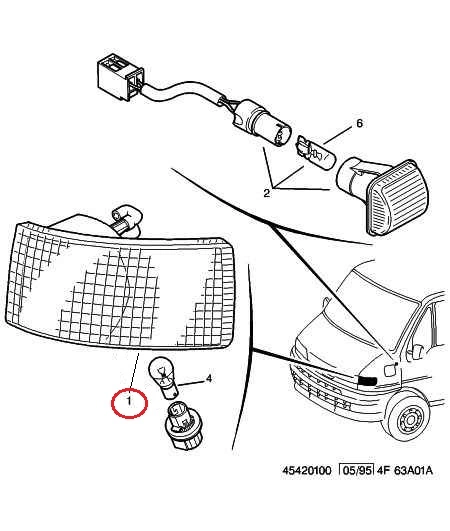 6

2

4

1

45420100 05/95 4F 63A01A