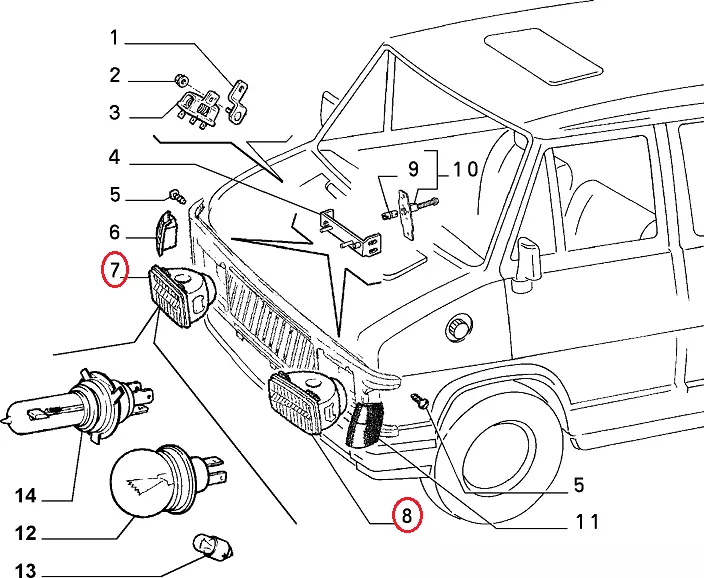 1
2
3
4
5
6
7
9
10
14
12
13
8
5
11