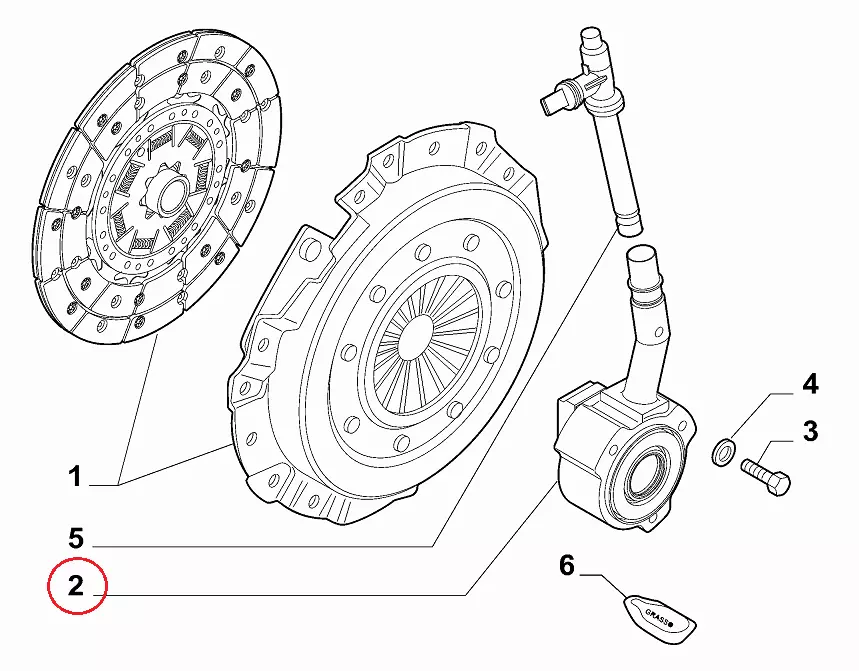 4
3
1
5
2
6
GRASSO