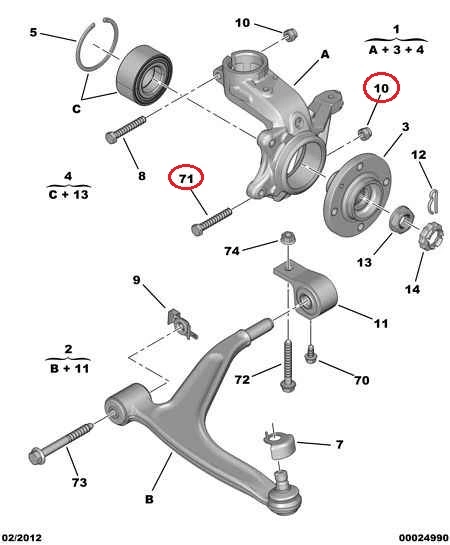 5
10
1
A + 3 + 4
A
10
C
3
12
8
4
C + 13
71
74
13
14
9
11
2
B + 11
72
70
7
73
B
02/2012
00024990