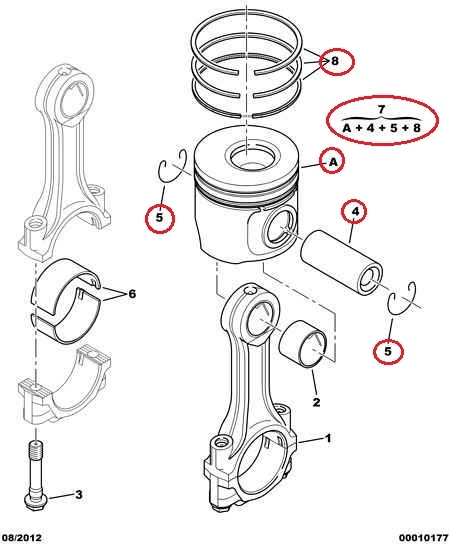 8

7
A + 4 + 5 + 8

A

5

4

6

5

2

1

3

08/2012

00010177