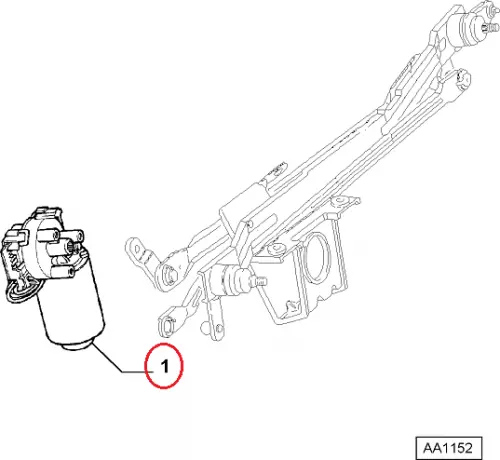 1

AA1152