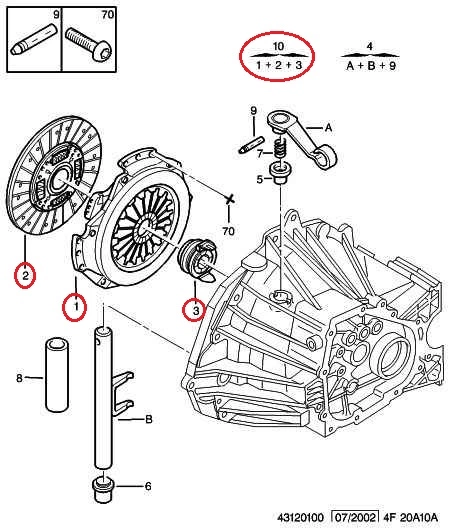 9
70

10
1 + 2 + 3

4
A + B + 9

9
A
7
5
70
2
1
3
8
B
6

43120100 07/2002 4F 20A10A