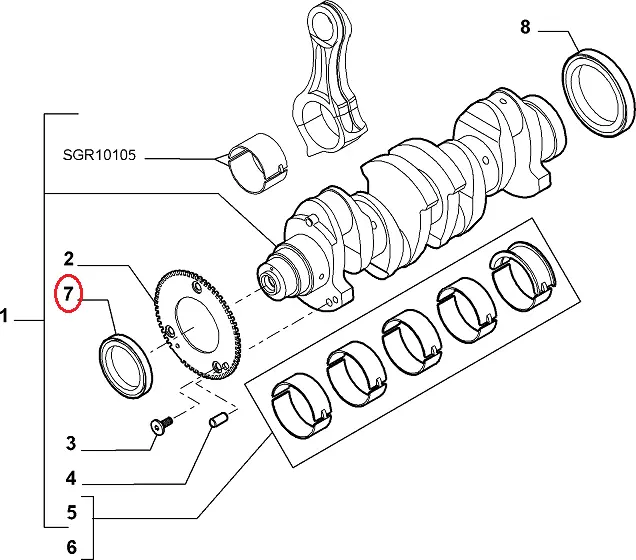 8
SGR10105
2
7
1
3
4
5
6