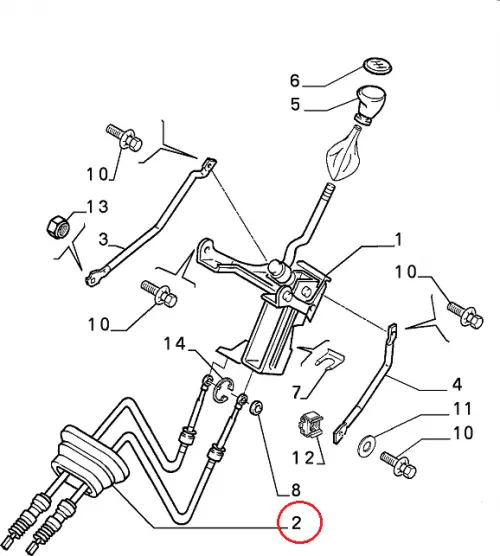 6
5
10
13
3
1
10
10
14
7
4
11
10
12
8
2