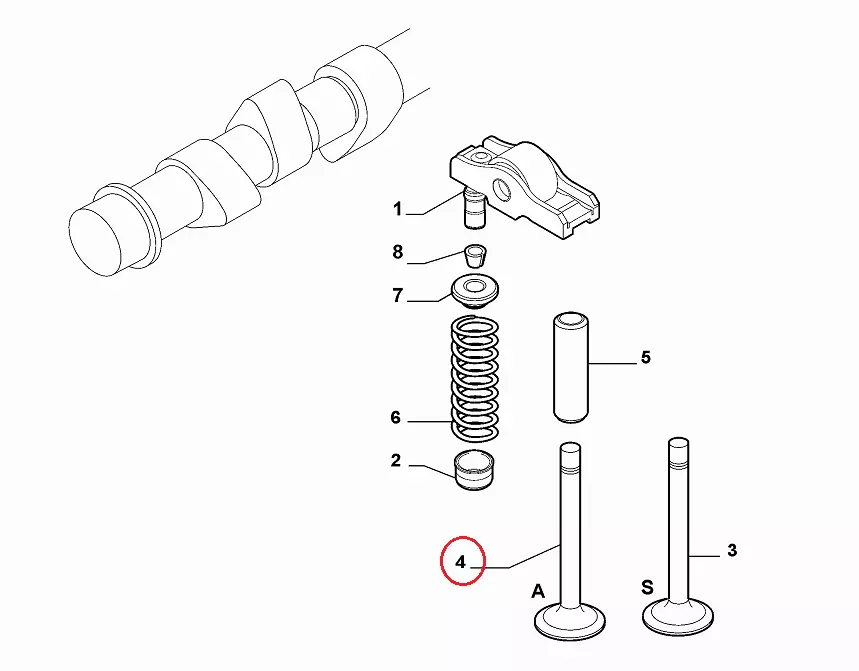 1
8
7
5
6
2
4
3
A
S