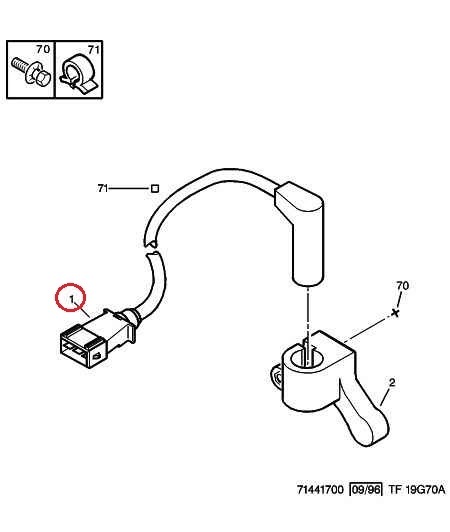 70
71

71
1
70
2

71441700 09/96 TF 19G70A