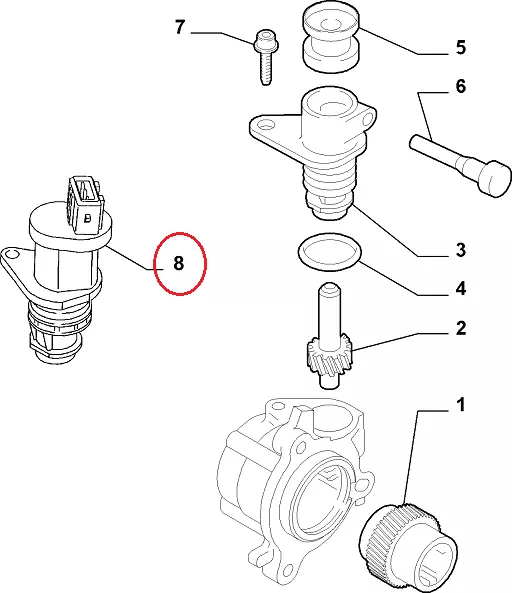 7
5
6
8
3
4
2
1