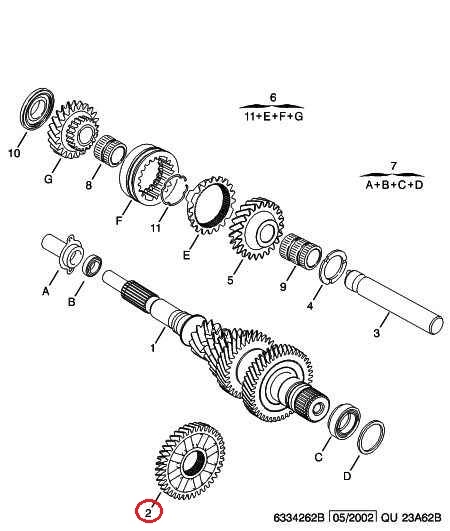 6
11+E+F+G

7
A+B+C+D

10
G
8
F
11
E
5
9
4
3
A
B
1
C
D
2

6334262B 05/2002 QU 23A62B