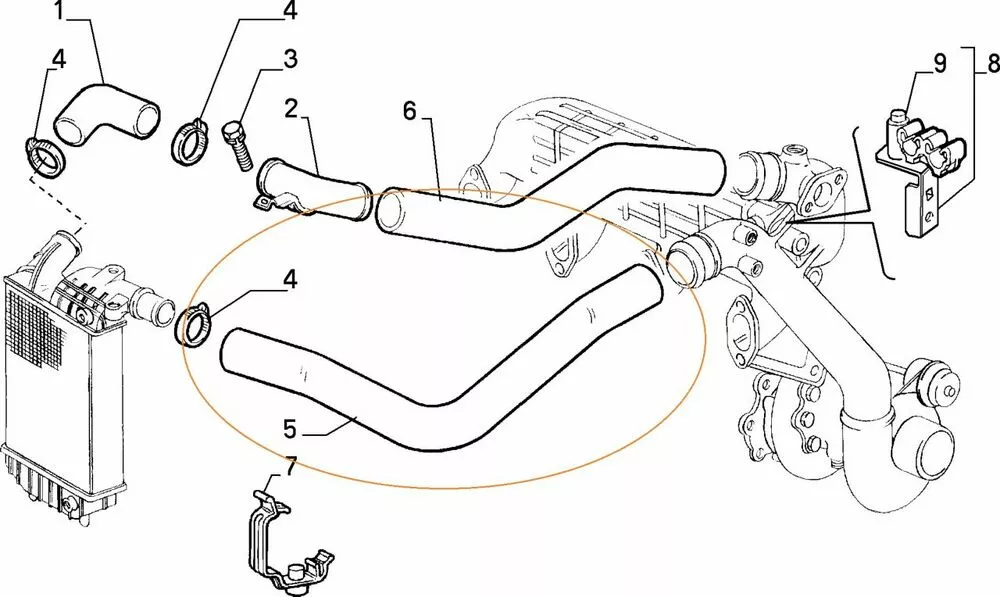 1
4
4
3
2
6
9
8
4
5
7