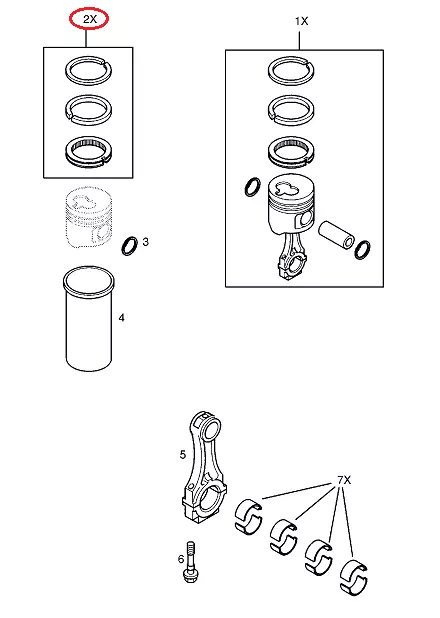 2X

1X

3

4

5

7X

6