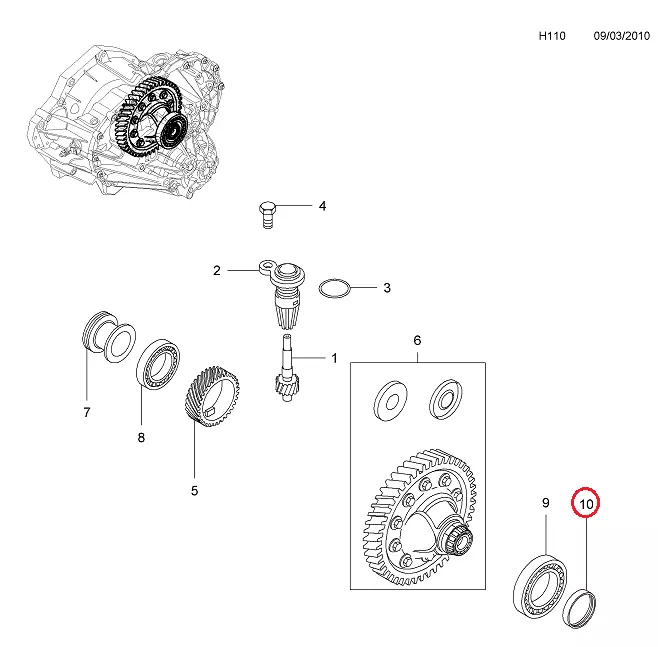 H110 09/03/2010

4

2

3

1

6

7

8

5

9

10