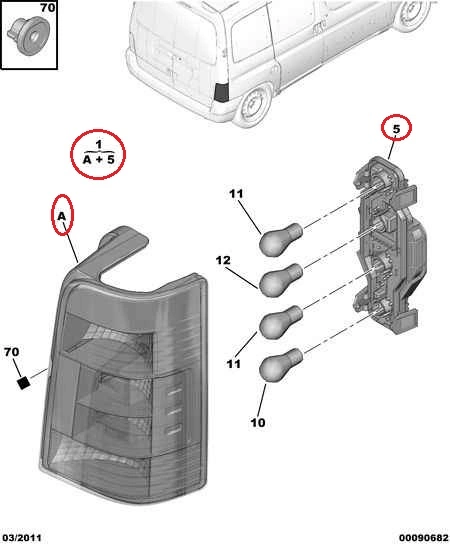 70

$\frac{1}{A + 5}$

5

A

11

12

11

10

70

03/2011

00090682