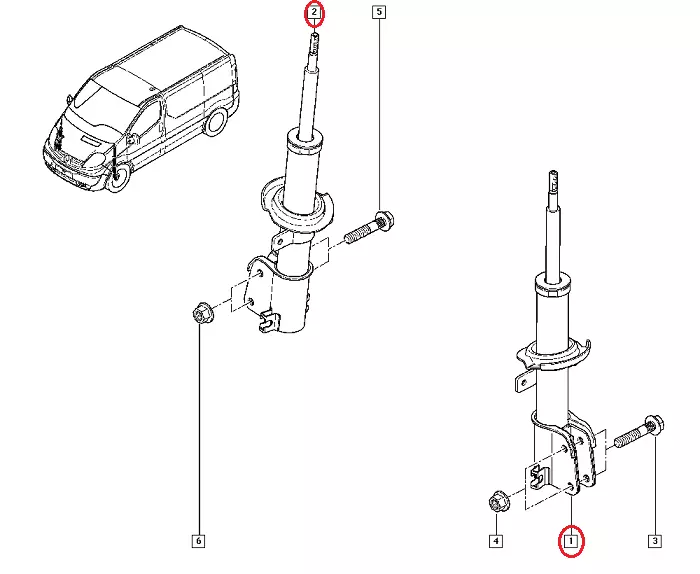 2
5
6
4
1
3