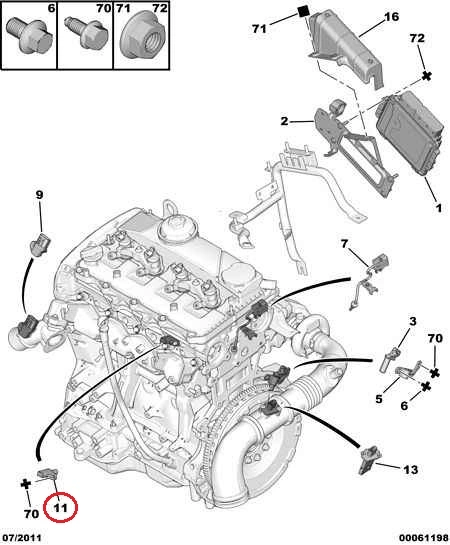 6
70
71 72
71
16
72
2
1
9
7
3
70
5
6
13
70
11
07/2011
00061198