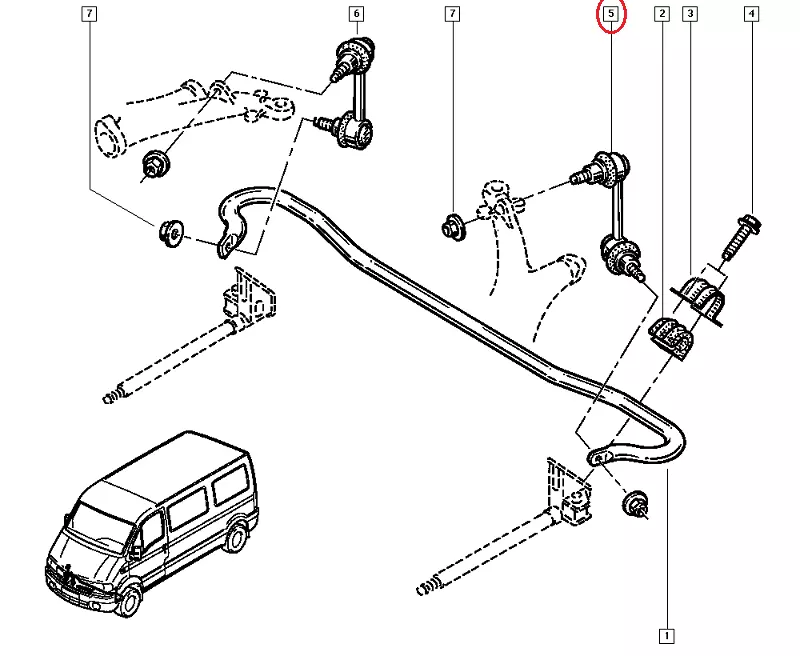 7
6
7
5
2
3
4
1